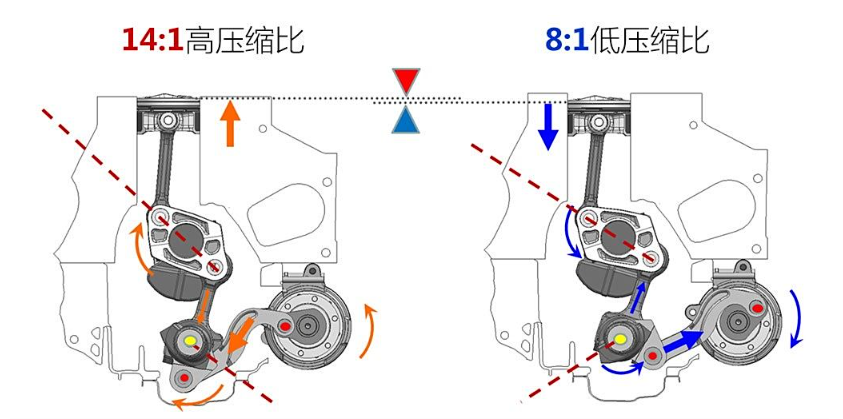 14:1高压缩比

8:1低压缩比